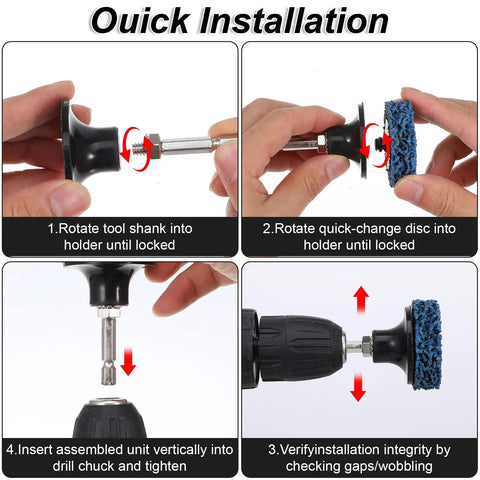 Ouick Installation

1.Rotate tool shank into holder until locked

2.Rotate quick-change disc into holder until locked

4.Insert assembled unit vertically into drill chuck and tighten

3.Verifyinstallation integrity by checking gaps/wobbling