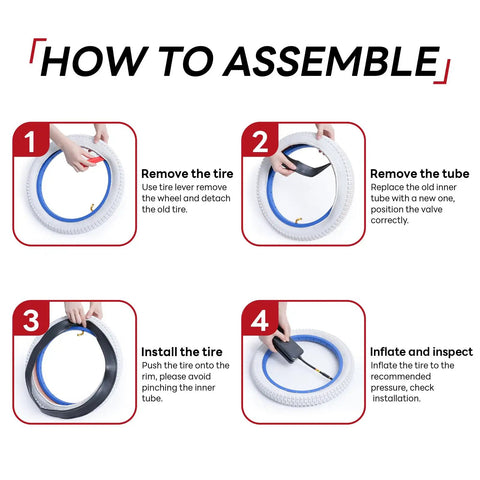 HOW TO ASSEMBLE

1

Remove the tire
Use tire lever remove the wheel and detach the old tire.

2

Remove the tube
Replace the old inner tube with a new one, position the valve correctly.

3

Install the tire
Push the tire onto the rim, please avoid pinching the inner tube.

4

Inflate and inspect
Inflate the tire to the recommended pressure, check installation.