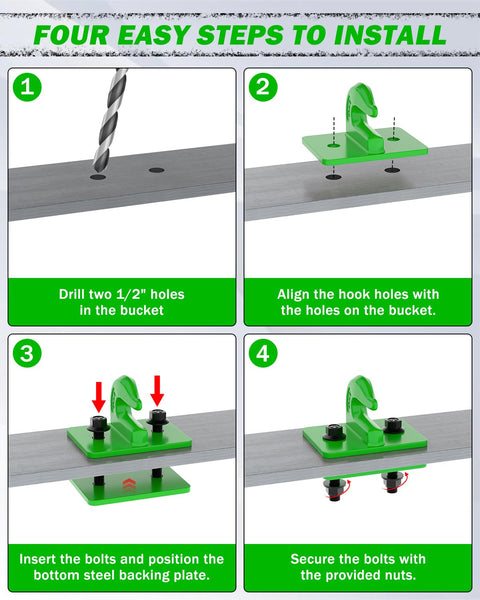 FOUR EASY STEPS TO INSTALL

1

Drill two 1/2" holes in the bucket

2

Align the hook holes with the holes on the bucket.

3

Insert the bolts and position the bottom steel backing plate.

4

Secure the bolts with the provided nuts.