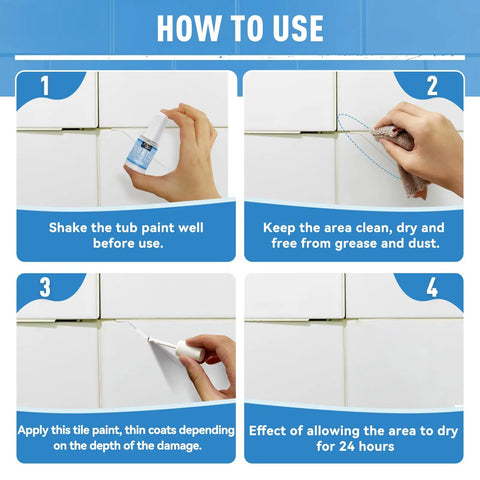 HOW TO USE

1

Shake the tub paint well before use.

2

Keep the area clean, dry and free from grease and dust.

3

Apply this tile paint, thin coats depending on the depth of the damage.

4

Effect of allowing the area to dry for 24 hours