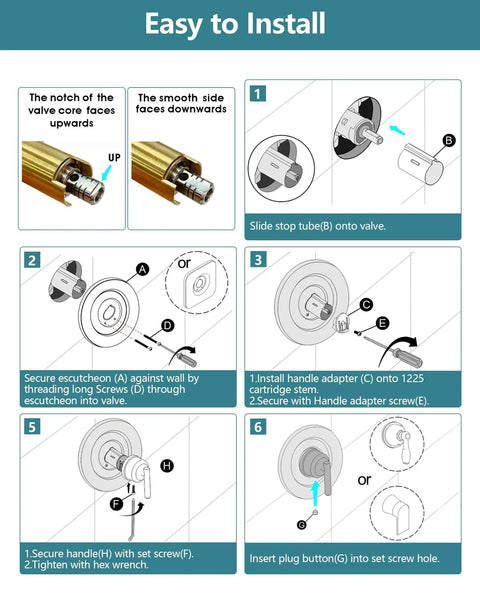 Easy to Install

The notch of the valve core faces upwards

UP

The smooth side faces downwards

1

B

Slide stop tube(B) onto valve.

2

A

or

D

Secure escutcheon (A) against wall by threading long Screws (D) through escutcheon into valve.

3

C

E

1.Install handle adapter (C) onto 1225 cartridge stem.
2.Secure with Handle adapter screw(E).

5

H

F

1.Secure handle(H) with set screw(F).
2.Tighten with hex wrench.

6

or

G

Insert plug button(G) into set screw hole.