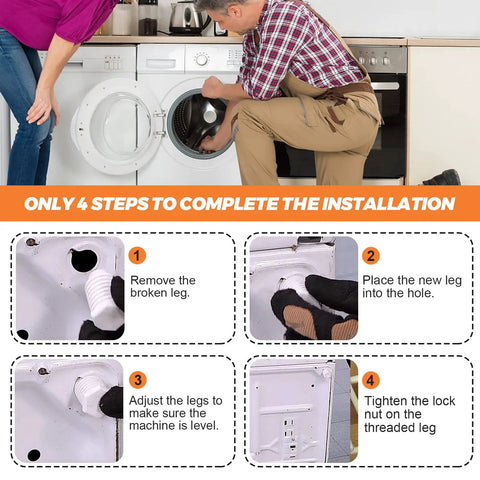 ONLY 4 STEPS TO COMPLETE THE INSTALLATION

1
Remove the broken leg.

2
Place the new leg into the hole.

3
Adjust the legs to make sure the machine is level.

4
Tighten the lock nut on the threaded leg