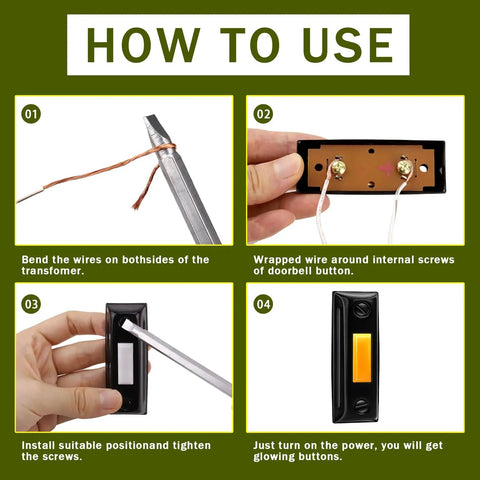 HOW TO USE

01

Bend the wires on bothsides of the transfomer.

02

Wrapped wire around internal screws of doorbell button.

03

Install suitable positionand tighten the screws.

04

Just turn on the power, you will get glowing buttons.