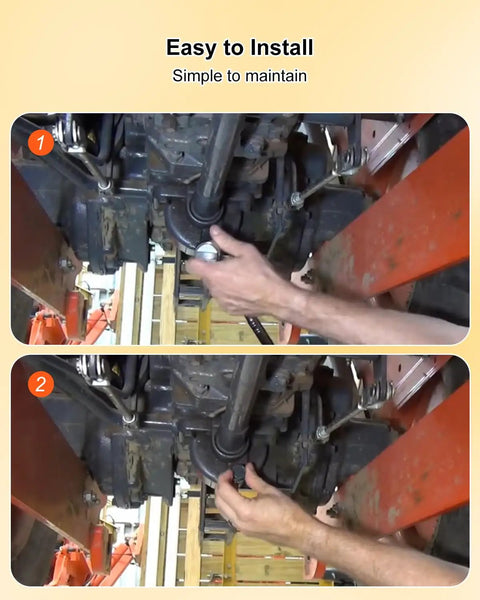 Easy to Install
Simple to maintain

1

2