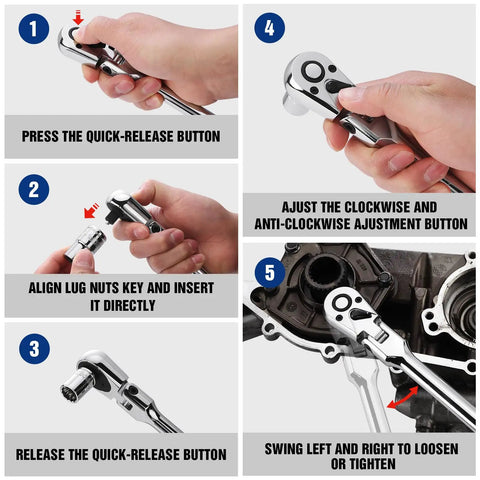 1

PRESS THE QUICK-RELEASE BUTTON

2

ALIGN LUG NUTS KEY AND INSERT IT DIRECTLY

3

RELEASE THE QUICK-RELEASE BUTTON

4

AJUST THE CLOCKWISE AND ANTI-CLOCKWISE AJUSTMENT BUTTON

5

SWING LEFT AND RIGHT TO LOOSEN OR TIGHTEN