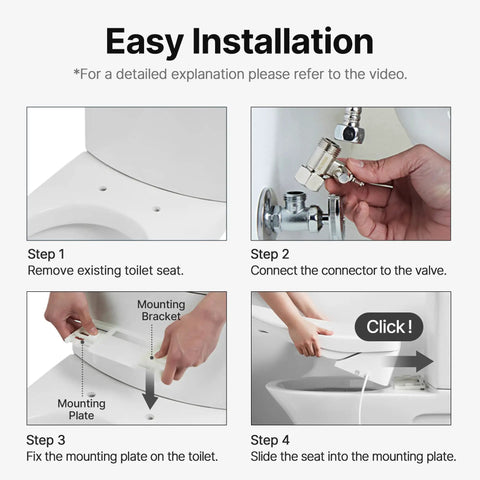 Easy Installation

*For a detailed explanation please refer to the video.

Step 1
Remove existing toilet seat.

Step 2
Connect the connector to the valve.

Mounting Bracket

Mounting Plate

Step 3
Fix the mounting plate on the toilet.

Click!

Step 4
Slide the seat into the mounting plate.