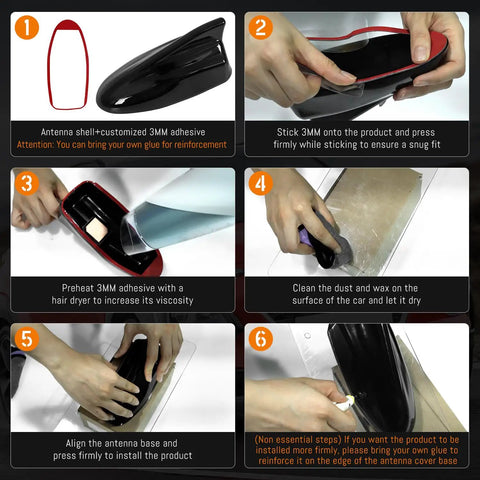 1

Antenna shell+customized 3MM adhesive
Attention: You can bring your own glue for reinforcement

2

Stick 3MM onto the product and press firmly while sticking to ensure a snug fit

3

Preheat 3MM adhesive with a hair dryer to increase its viscosity

4

Clean the dust and wax on the surface of the car and let it dry

5

Align the antenna base and press firmly to install the product

6

(Non essential steps) If you want the product to be installed more firmly, please bring your own glue to reinforce it on the edge of the antenna cover base