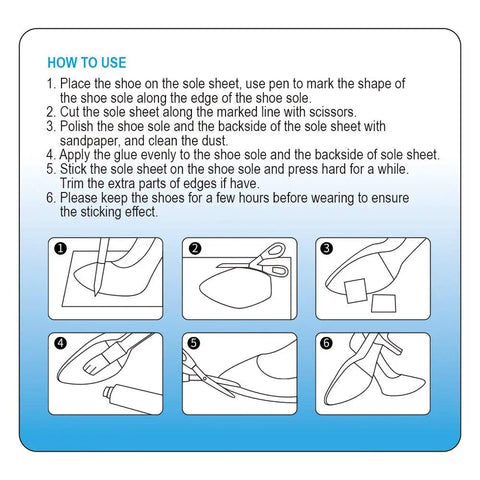 HOW TO USE

1. Place the shoe on the sole sheet, use pen to mark the shape of the shoe sole along the edge of the shoe sole.
2. Cut the sole sheet along the marked line with scissors.
3. Polish the shoe sole and the backside of the sole sheet with sandpaper, and clean the dust.
4. Apply the glue evenly to the shoe sole and the backside of sole sheet.
5. Stick the sole sheet on the shoe sole and press hard for a while. Trim the extra parts of edges if have.
6. Please keep the shoes for a few hours before wearing to ensure the sticking effect.

1

2

3

4

5

6