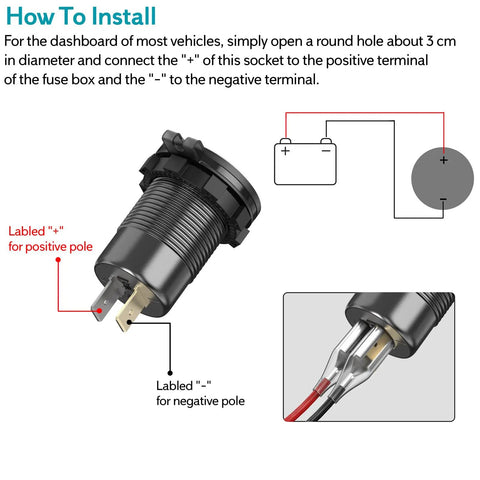 How To Install

For the dashboard of most vehicles, simply open a round hole about 3 cm in diameter and connect the "+" of this socket to the positive terminal of the fuse box and the "-" to the negative terminal.

+ −

+

−

Labled "+" for positive pole

Labled "-" for negative pole