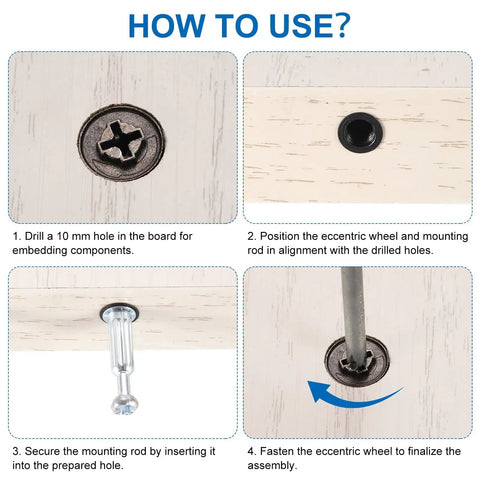 HOW TO USE?

1. Drill a 10 mm hole in the board for embedding components.

2. Position the eccentric wheel and mounting rod in alignment with the drilled holes.

3. Secure the mounting rod by inserting it into the prepared hole.

4. Fasten the eccentric wheel to finalize the assembly.