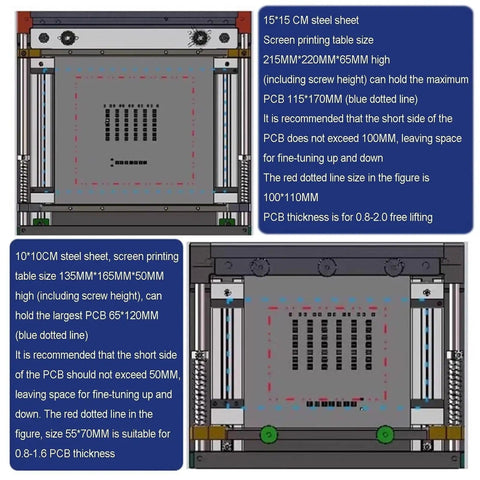 15*15 CM steel sheet
Screen printing table size
215MM*220MM*65MM high
(including screw height) can hold the maximum
PCB 115*170MM (blue dotted line)
It is recommended that the short side of the
PCB does not exceed 100MM, leaving space
for fine-tuning up and down
The red dotted line size in the figure is
100*110MM
PCB thickness is for 0.8-2.0 free lifting

10*10CM steel sheet, screen printing table size 135MM*165MM*50MM high (including screw height), can hold the largest PCB 65*120MM (blue dotted line)
It is recommended that the short side of the PCB should not exceed 50MM, leaving space for fine-tuning up and down. The red dotted line in the figure, size 55*70MM is suitable for 0.8-1.6 PCB thickness