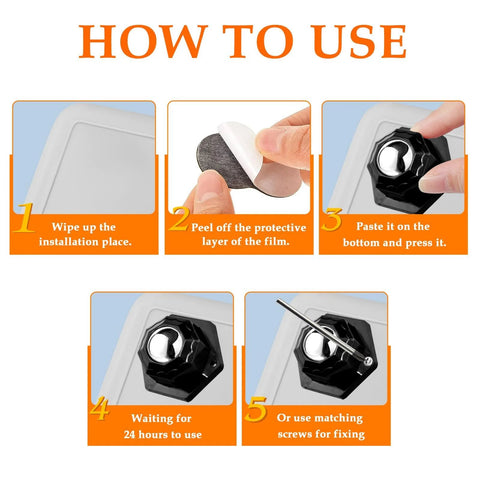 HOW TO USE

1 Wipe up the installation place.

2 Peel off the protective layer of the film.

3 Paste it on the bottom and press it.

4 Waiting for 24 hours to use

5 Or use matching screws for fixing