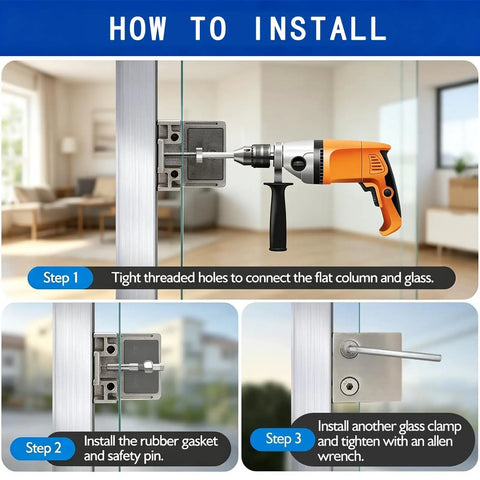 HOW TO INSTALL

Step 1 Tight threaded holes to connect the flat column and glass.

Step 2 Install the rubber gasket and safety pin.

Step 3 Install another glass clamp and tighten with an allen wrench.