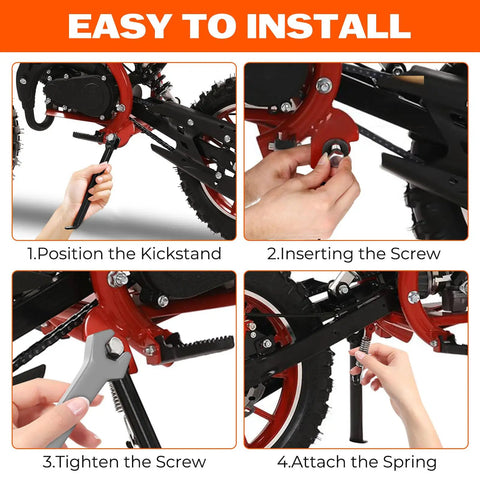 EASY TO INSTALL

1.Position the Kickstand

2.Inserting the Screw

3.Tighten the Screw

4.Attach the Spring