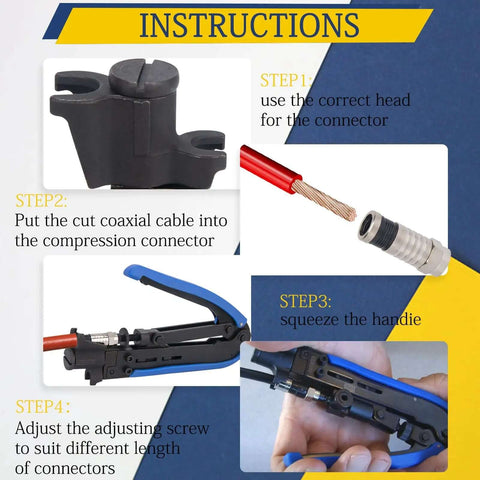 INSTRUCTIONS

STEP1:
use the correct head for the connector

STEP2:
Put the cut coaxial cable into the compression connector

STEP3:
squeeze the handie

STEP4:
Adjust the adjusting screw to suit different length of connectors