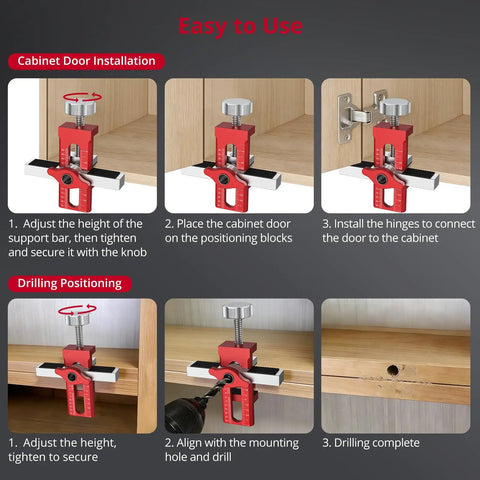 Easy to Use

Cabinet Door Installation

1. Adjust the height of the support bar, then tighten and secure it with the knob

2. Place the cabinet door on the positioning blocks

3. Install the hinges to connect the door to the cabinet

Drilling Positioning

1. Adjust the height, tighten to secure

2. Align with the mounting hole and drill

3. Drilling complete