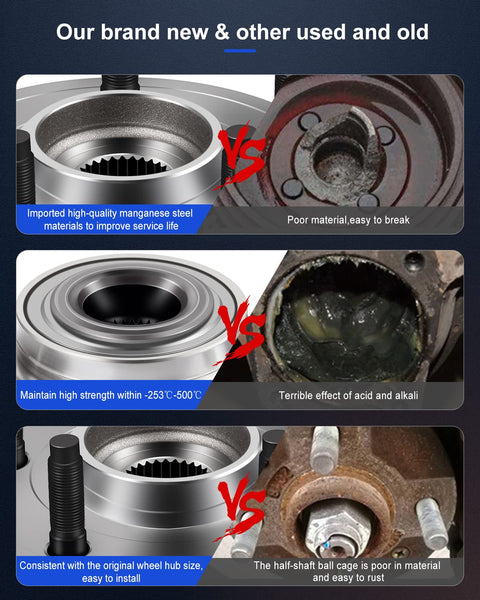 Our brand new & other used and old

VS

Imported high-quality manganese steel materials to improve service life

Poor material,easy to break

VS

Maintain high strength within -253℃-500℃

Terrible effect of acid and alkali

VS

Consistent with the original wheel hub size, easy to install

The half-shaft ball cage is poor in material and easy to rust