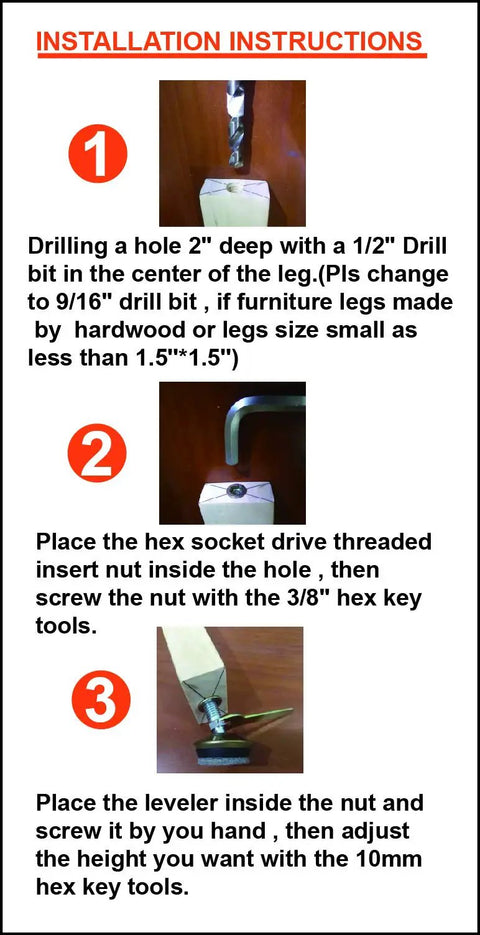 INSTALLATION INSTRUCTIONS

1

Drilling a hole 2" deep with a 1/2" Drill bit in the center of the leg.(Pls change to 9/16" drill bit , if furniture legs made by hardwood or legs size small as less than 1.5"*1.5")

2

Place the hex socket drive threaded insert nut inside the hole , then screw the nut with the 3/8" hex key tools.

3

Place the leveler inside the nut and screw it by you hand , then adjust the height you want with the 10mm hex key tools.