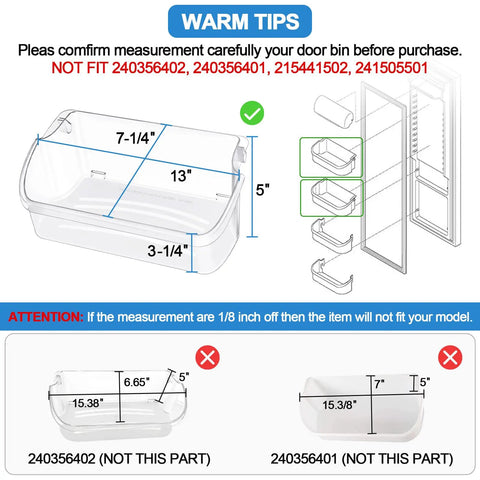 WARM TIPS

Pleas comfirm measurement carefully your door bin before purchase.
NOT FIT 240356402, 240356401, 215441502, 241505501

7-1/4"
13"
5"
3-1/4"

ATTENTION: If the measurement are 1/8 inch off then the item will not fit your model.

6.65"
5"
15.38"
240356402 (NOT THIS PART)

7"
5"
15.3/8"
240356401 (NOT THIS PART)