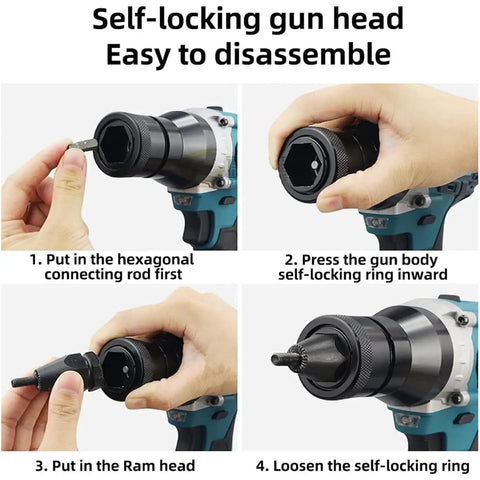 Self-locking gun head
Easy to disassemble

1. Put in the hexagonal connecting rod first

2. Press the gun body self-locking ring inward

3. Put in the Ram head

4. Loosen the self-locking ring