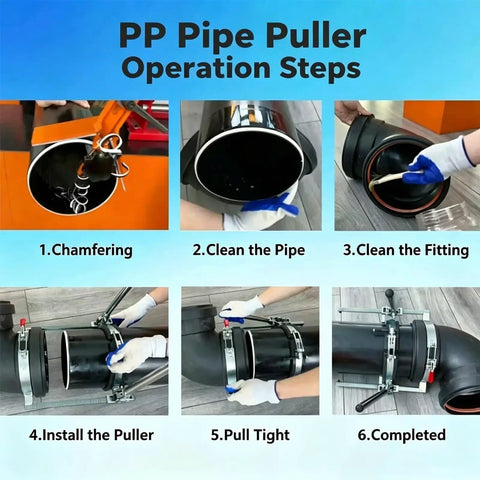 PP Pipe Puller Operation Steps

1.Chamfering

2.Clean the Pipe

3.Clean the Fitting

4.Install the Puller

5.Pull Tight

6.Completed