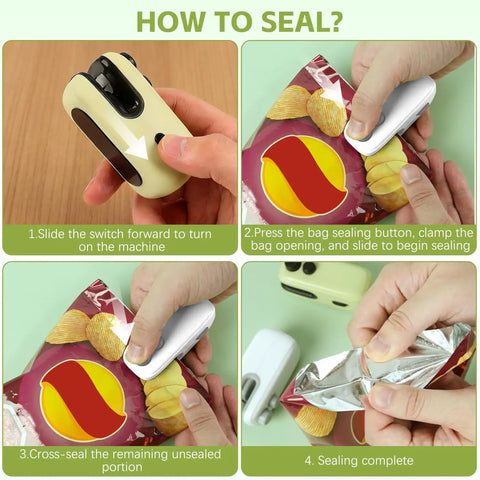 HOW TO SEAL?

1.Slide the switch forward to turn on the machine

2.Press the bag sealing button, clamp the bag opening, and slide to begin sealing

3.Cross-seal the remaining unsealed portion

4. Sealing complete