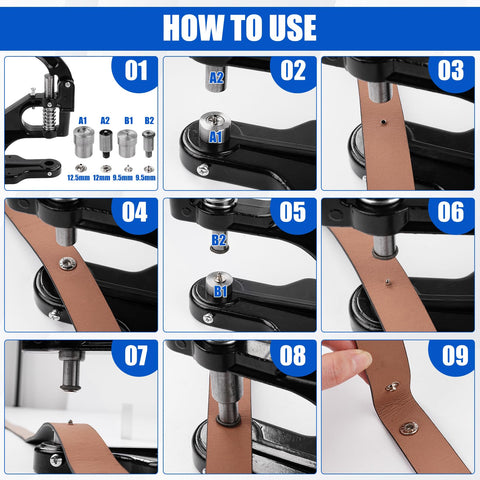 HOW TO USE

01

A1 A2 B1 B2

12.5mm 12mm 9.5mm 9.5mm

02

A2

A1

03

04

05

B2

B1

06

07

08

09