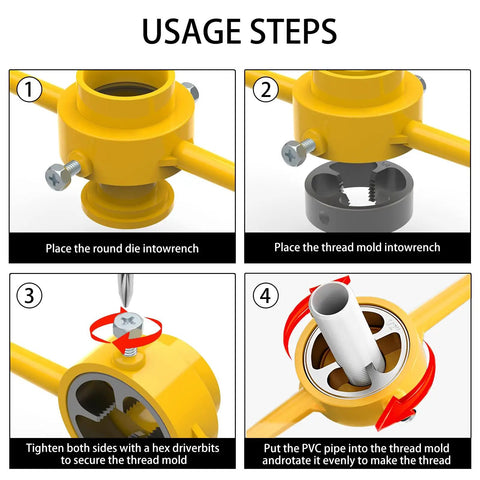 USAGE STEPS

1

Place the round die intowrench

2

Place the thread mold intowrench

3

Tighten both sides with a hex driverbits to secure the thread mold

4

Put the PVC pipe into the thread mold androtate it evenly to make the thread