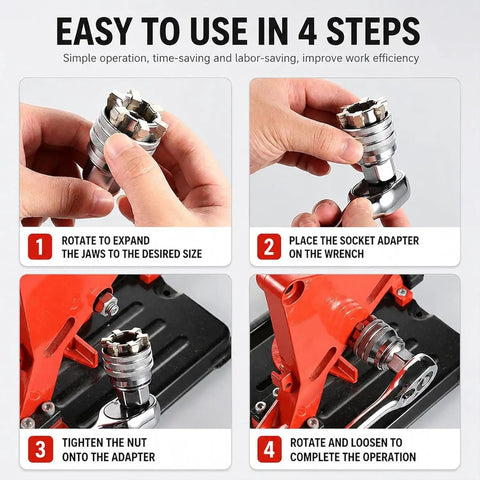 EASY TO USE IN 4 STEPS

Simple operation, time-saving and labor-saving, improve work efficiency

1 ROTATE TO EXPAND THE JAWS TO THE DESIRED SIZE

2 PLACE THE SOCKET ADAPTER ON THE WRENCH

3 TIGHTEN THE NUT ONTO THE ADAPTER

4 ROTATE AND LOOSEN TO COMPLETE THE OPERATION