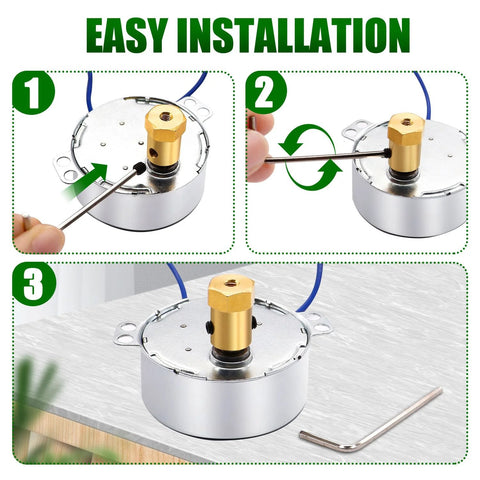 EASY INSTALLATION

1

2

3