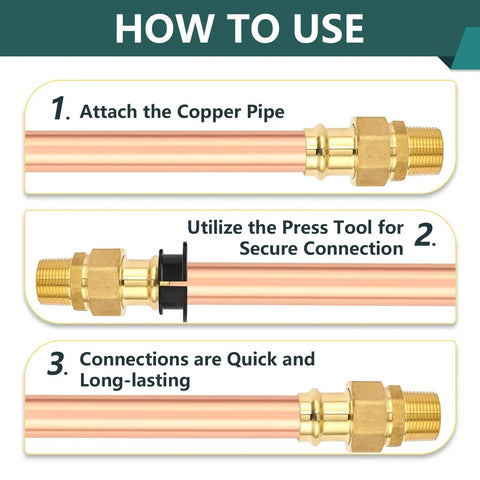 HOW TO USE

1. Attach the Copper Pipe

Utilize the Press Tool for Secure Connection 2.

3. Connections are Quick and Long-lasting