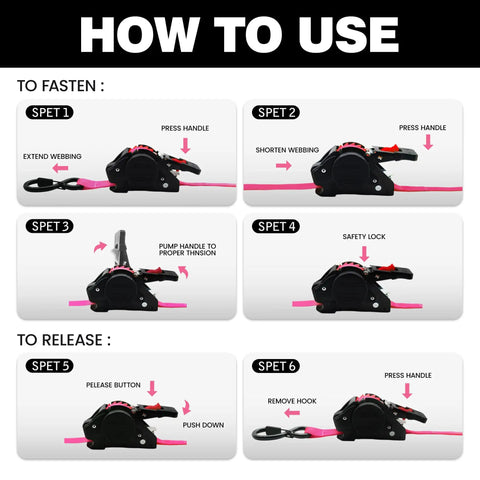 HOW TO USE

TO FASTEN :

SPET 1

PRESS HANDLE

EXTEND WEBBING

SPET 2

PRESS HANDLE

SHORTEN WEBBING

SPET 3

PUMP HANDLE TO PROPER THNSION

SPET 4

SAFETY LOCK

TO RELEASE :

SPET 5

PELEASE BUTTON

PUSH DOWN

SPET 6

PRESS HANDLE

REMOVE HOOK