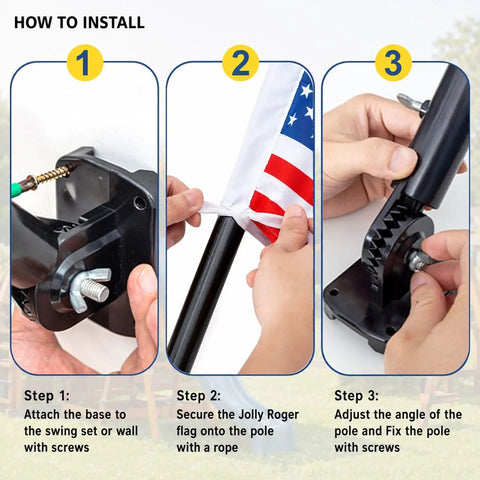 HOW TO INSTALL

1

2

3

Step 1:
Attach the base to the swing set or wall with screws

Step 2:
Secure the Jolly Roger flag onto the pole with a rope

Step 3:
Adjust the angle of the pole and Fix the pole with screws