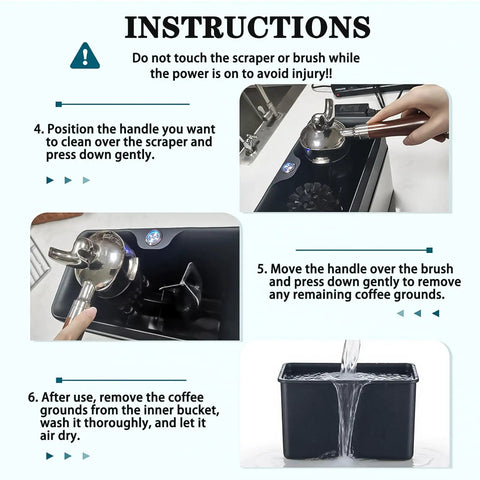 INSTRUCTIONS

Do not touch the scraper or brush while the power is on to avoid injury!!

4. Position the handle you want to clean over the scraper and press down gently.

5. Move the handle over the brush and press down gently to remove any remaining coffee grounds.

6. After use, remove the coffee grounds from the inner bucket, wash it thoroughly, and let it air dry.