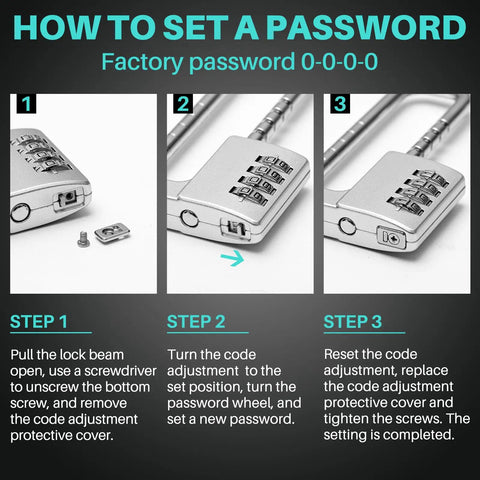 HOW TO SET A PASSWORD
Factory password 0-0-0-0

1

2

3

STEP 1

Pull the lock beam open, use a screwdriver to unscrew the bottom screw, and remove the code adjustment protective cover.

STEP 2

Turn the code adjustment to the set position, turn the password wheel, and set a new password.

STEP 3

Reset the code adjustment, replace the code adjustment protective cover and tighten the screws. The setting is completed.