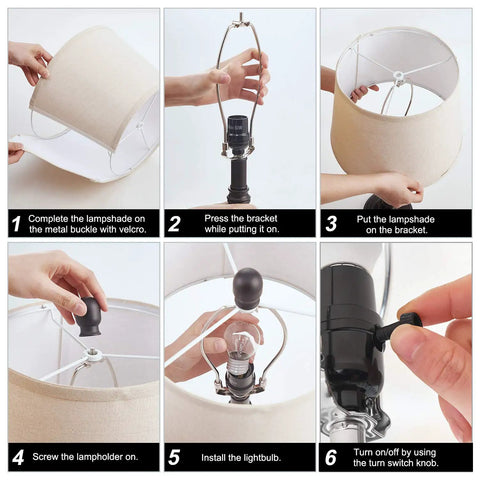 1 Complete the lampshade on the metal buckle with velcro.

2 Press the bracket while putting it on.

3 Put the lampshade on the bracket.

4 Screw the lampholder on.

5 Install the lightbulb.

6 Turn on/off by using the turn switch knob.