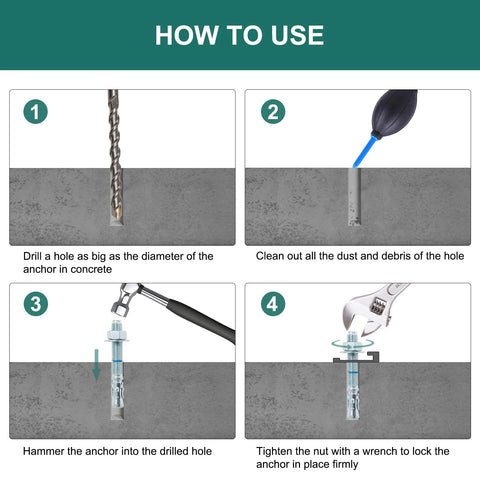 HOW TO USE

1

Drill a hole as big as the diameter of the anchor in concrete

2

Clean out all the dust and debris of the hole

3

Hammer the anchor into the drilled hole

4

Tighten the nut with a wrench to lock the anchor in place firmly