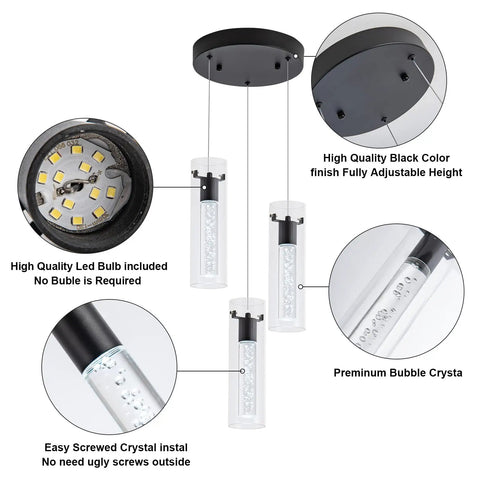 High Quality Black Color finish Fully Adjustable Height

High Quality Led Bulb included
No Buble is Required

Preminum Bubble Crysta

Easy Screwed Crystal instal
No need ugly screws outside