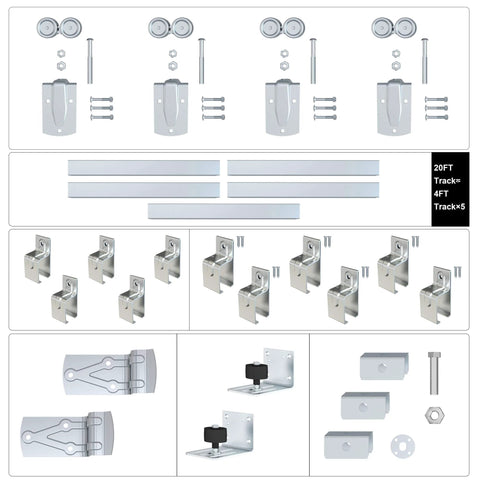 20FT Track= 4FT Track×5