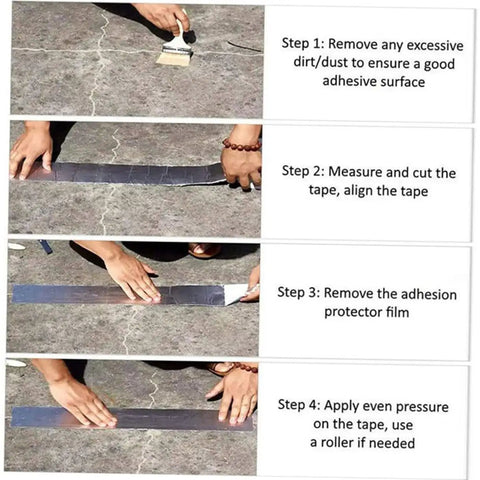 Step 1: Remove any excessive dirt/dust to ensure a good adhesive surface

Step 2: Measure and cut the tape, align the tape

Step 3: Remove the adhesion protector film

Step 4: Apply even pressure on the tape, use a roller if needed