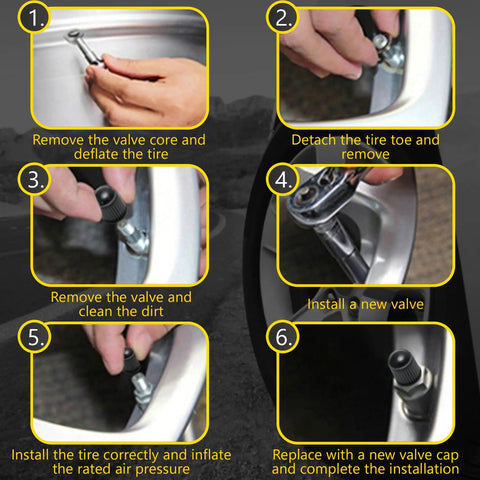 1.

Remove the valve core and deflate the tire

2.

Detach the tire toe and remove

3.

Remove the valve and clean the dirt

4.

Install a new valve

5.

Install the tire correctly and inflate the rated air pressure

6.

Replace with a new valve cap and complete the installation