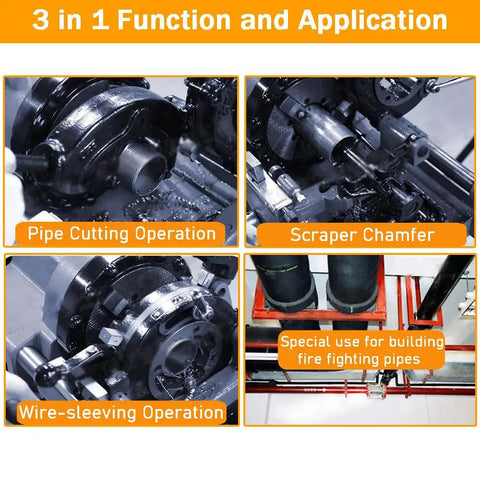 3 in 1 Function and Application

Pipe Cutting Operation

Scraper Chamfer

Wire-sleeving Operation

Special use for building fire fighting pipes