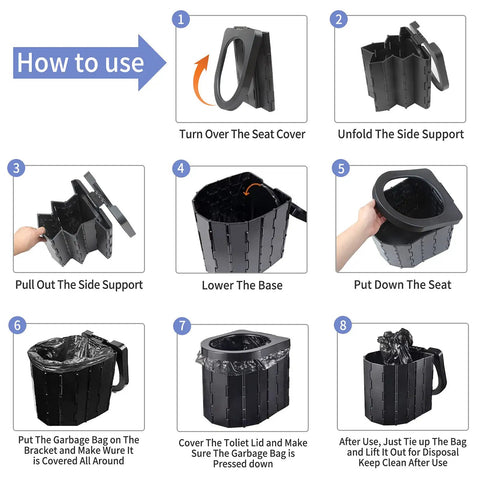 How to use

1
Turn Over The Seat Cover

2
Unfold The Side Support

3
Pull Out The Side Support

4
Lower The Base

5
Put Down The Seat

6
Put The Garbage Bag on The Bracket and Make Wure It is Covered All Around

7
Cover The Toliet Lid and Make Sure The Garbage Bag is Pressed down

8
After Use, Just Tie up The Bag and Lift It Out for Disposal Keep Clean After Use