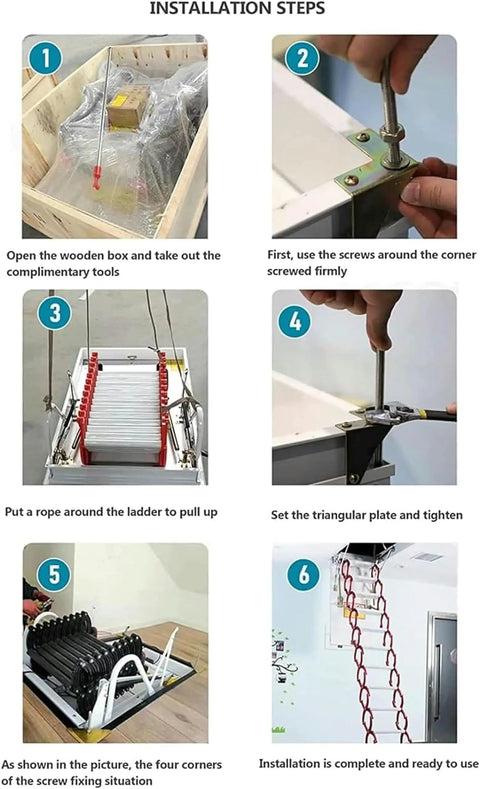 INSTALLATION STEPS

1

Open the wooden box and take out the complimentary tools

2

First, use the screws around the corner screwed firmly

3

Put a rope around the ladder to pull up

4

Set the triangular plate and tighten

5

As shown in the picture, the four corners of the screw fixing situation

6

Installation is complete and ready to use