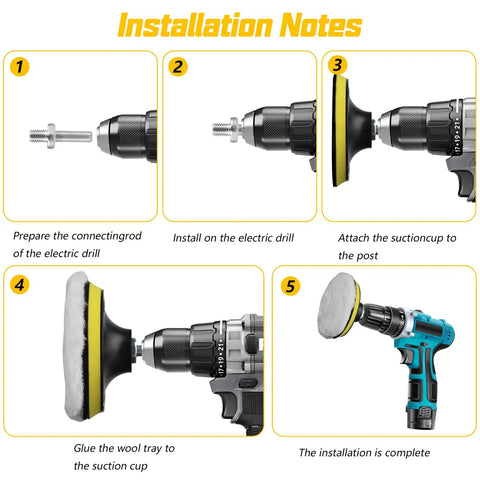 Installation Notes

1

Prepare the connectingrod of the electric drill

2

Install on the electric drill

3

17 • 19 • 21 •

Attach the suctioncup to the post

4

17 • 19 • 21 •

Glue the wool tray to the suction cup

5

The installation is complete