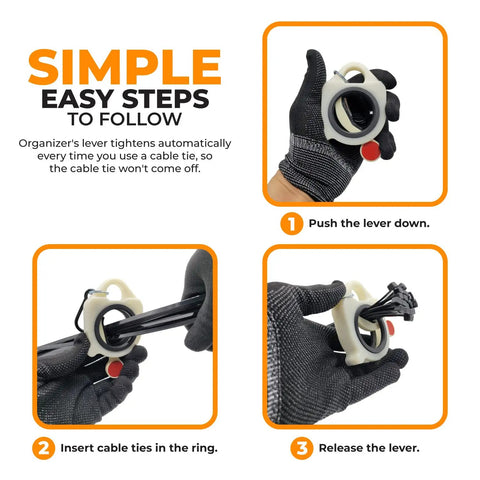 SIMPLE
EASY STEPS
TO FOLLOW

Organizer's lever tightens automatically every time you use a cable tie, so the cable tie won't come off.

1 Push the lever down.

2 Insert cable ties in the ring.

3 Release the lever.