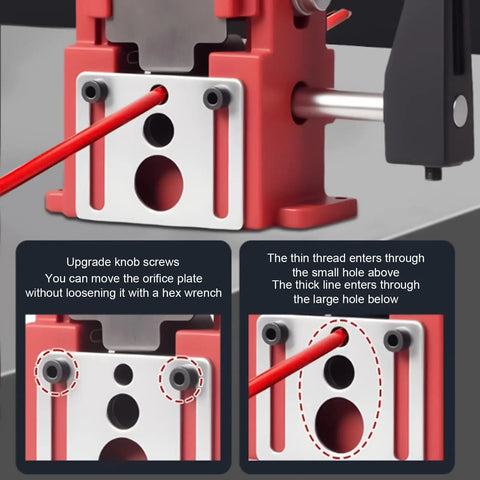 Upgrade knob screws
You can move the orifice plate without loosening it with a hex wrench

The thin thread enters through the small hole above
The thick line enters through the large hole below