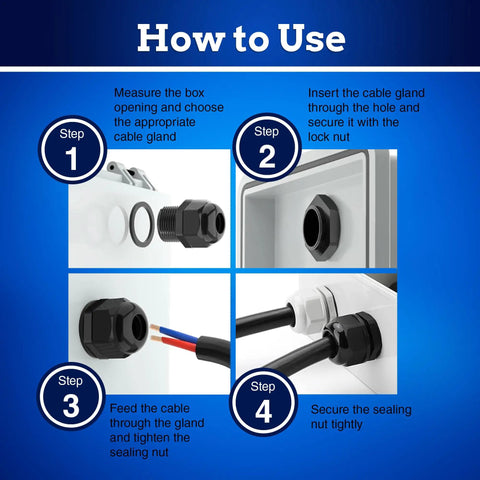 How to Use

Step 1

Measure the box opening and choose the appropriate cable gland

Step 2

Insert the cable gland through the hole and secure it with the lock nut

Step 3

Feed the cable through the gland and tighten the sealing nut

Step 4

Secure the sealing nut tightly