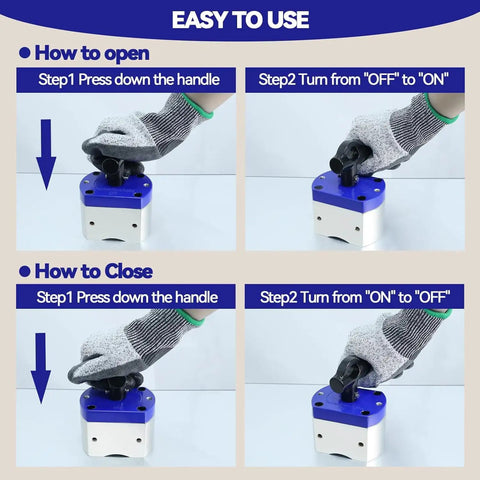 EASY TO USE

● How to open

Step1 Press down the handle

Step2 Turn from "OFF" to "ON"

● How to Close

Step1 Press down the handle

Step2 Turn from "ON" to "OFF"