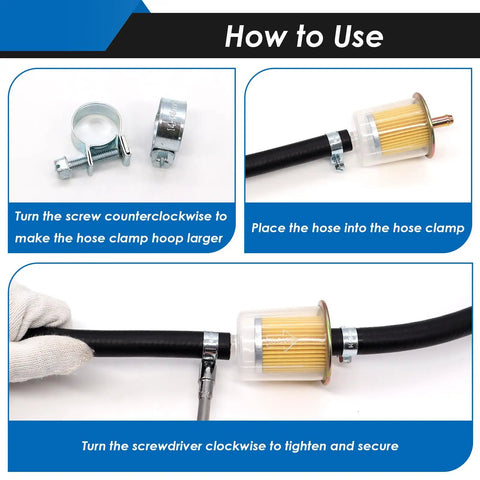 How to Use

Turn the screw counterclockwise to make the hose clamp hoop larger

Place the hose into the hose clamp

Turn the screwdriver clockwise to tighten and secure